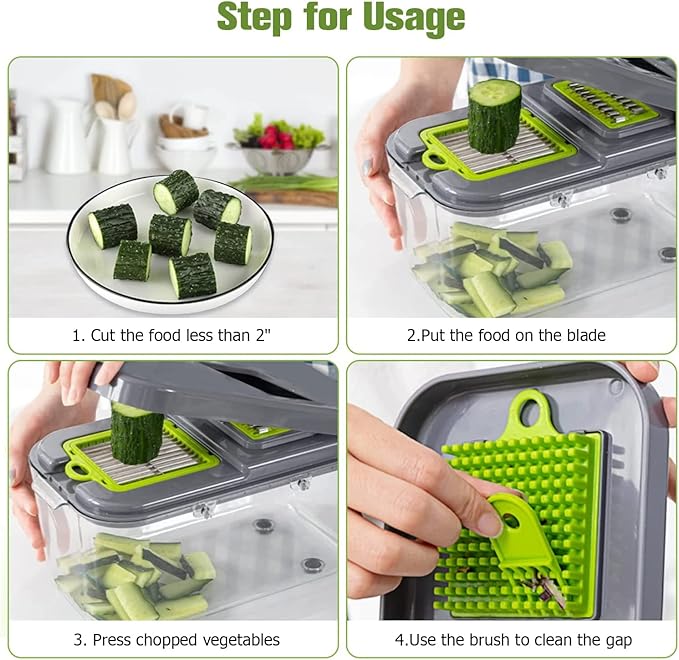 Step for Usage

1. Cut the food less than 2"

2.Put the food on the blade

3. Press chopped vegetables

4.Use the brush to clean the gap