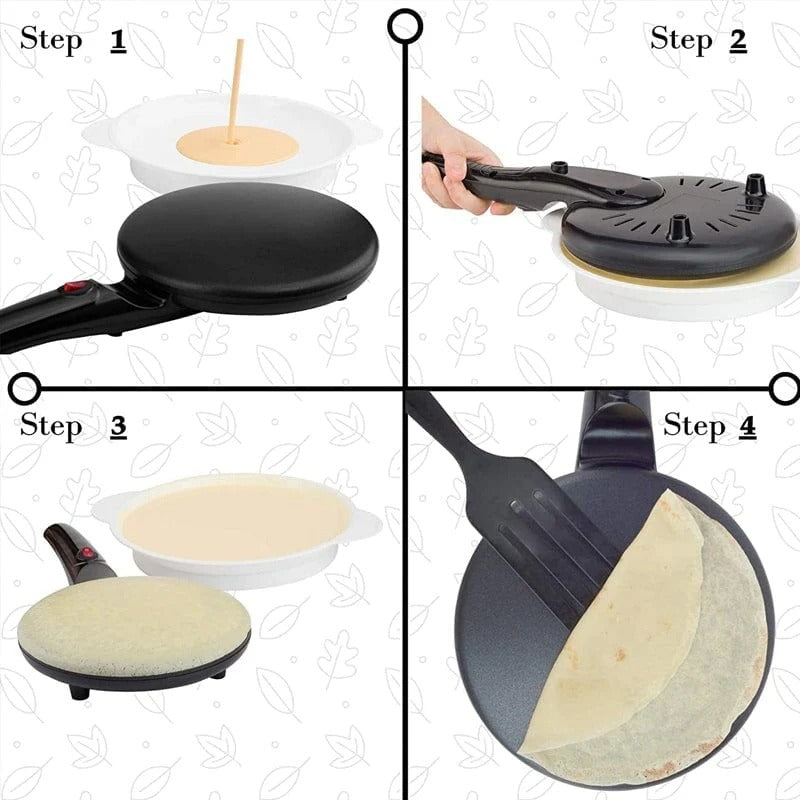 Step 1

Step 2

Step 3

Step 4